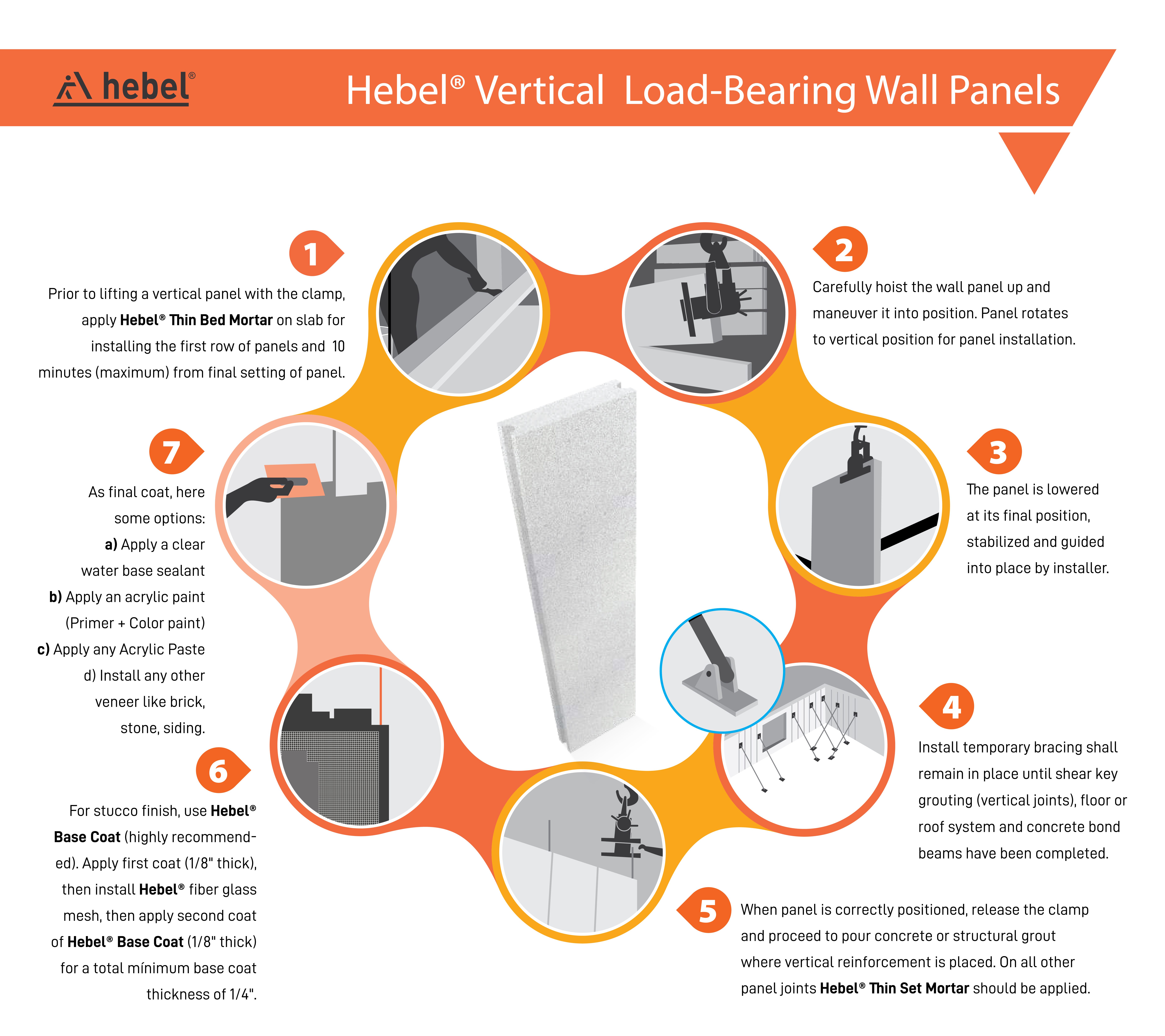 hebel®

Hebel® Vertical Load-Bearing Wall Panels

1

Prior to lifting a vertical panel with the clamp, apply **Hebel® Thin Bed Mortar** on slab for installing the first row of panels and 10 minutes (maximum) from final setting of panel.

2

Carefully hoist the wall panel up and maneuver it into position. Panel rotates to vertical position for panel installation.

3

The panel is lowered at its final position, stabilized and guided into place by installer.

4

Install temporary bracing shall remain in place until shear key grouting (vertical joints), floor or roof system and concrete bond beams have been completed.

5

When panel is correctly positioned, release the clamp and proceed to pour concrete or structural grout where vertical reinforcement is placed. On all other panel joints **Hebel® Thin Set Mortar** should be applied.

6

For stucco finish, use **Hebel® Base Coat** (highly recommended). Apply first coat (1/8" thick), then install **Hebel®** fiber glass mesh, then apply second coat of **Hebel® Base Coat** (1/8" thick) for a total mínimum base coat thickness of 1/4".

7

As final coat, here some options:
**a)** Apply a clear water base sealant
**b)** Apply an acrylic paint (Primer + Color paint)
**c)** Apply any Acrylic Paste
d) Install any other veneer like brick, stone, siding.